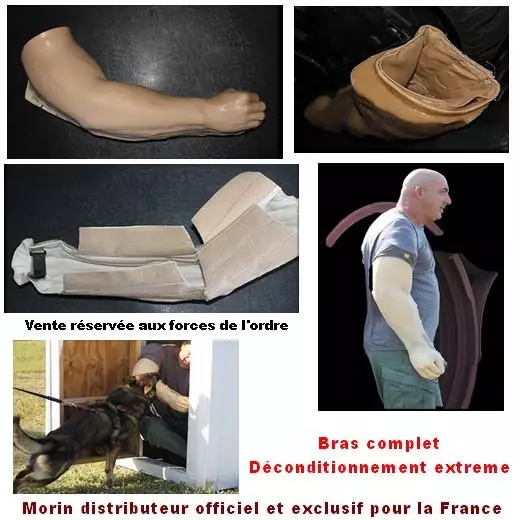 Vente réservée aux forces de l'ordre

Bras complet
Déconditionnement extreme

Morin distributeur officiel et exclusif pour la France